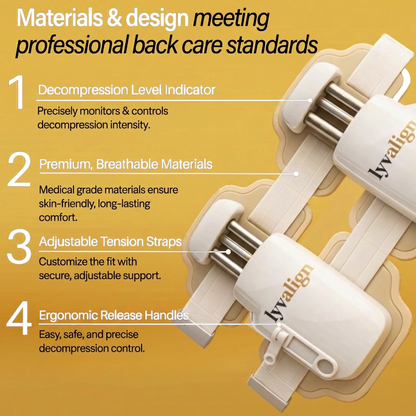 Materials & design meeting professional back care standards

1 Decompression Level Indicator
Precisely monitors & controls decompression intensity.

2 Premium, Breathable Materials
Medical grade materials ensure skin-friendly, long-lasting comfort.

3 Adjustable Tension Straps
Customize the fit with secure, adjustable support.

4 Ergonomic Release Handles
Easy, safe, and precise decompression control.

lyvalign

lyvalign