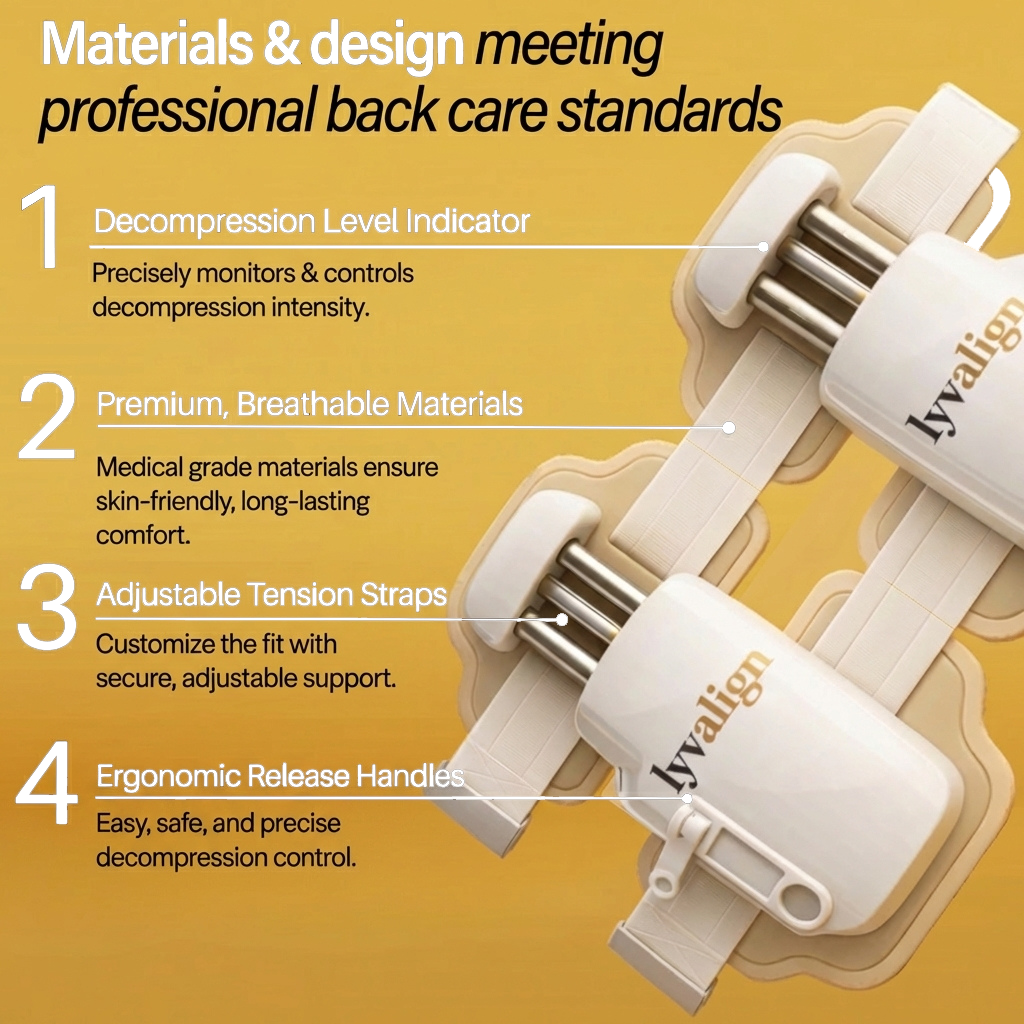 Materials & design meeting professional back care standards

1
Decompression Level Indicator
Precisely monitors & controls decompression intensity.

2
Premium, Breathable Materials
Medical grade materials ensure skin-friendly, long-lasting comfort.

3
Adjustable Tension Straps
Customize the fit with secure, adjustable support.

4
Ergonomic Release Handles
Easy, safe, and precise decompression control.

lyvalign

lyvalign